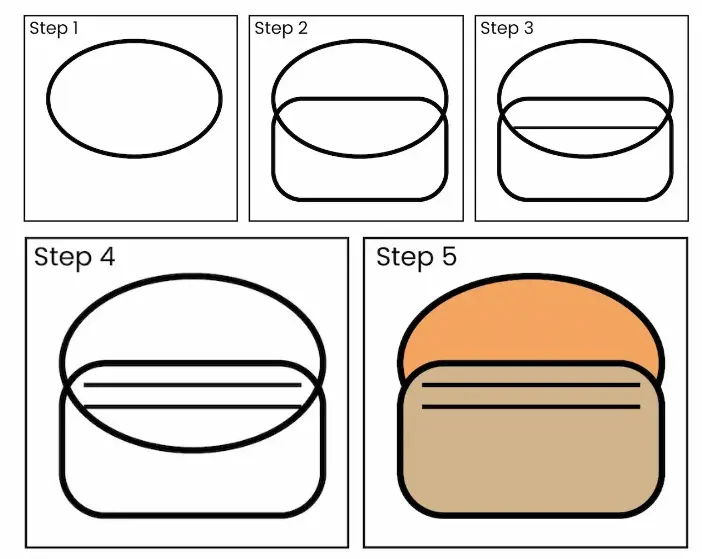 Step 1

Step 2

Step 3

Step 4

Step 5