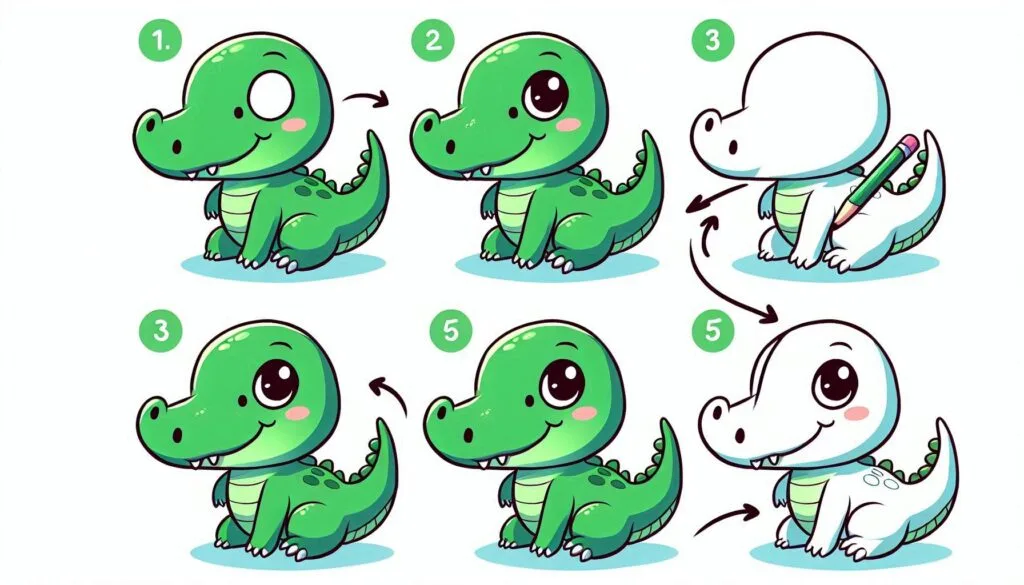 1.

2

3

3

5

5