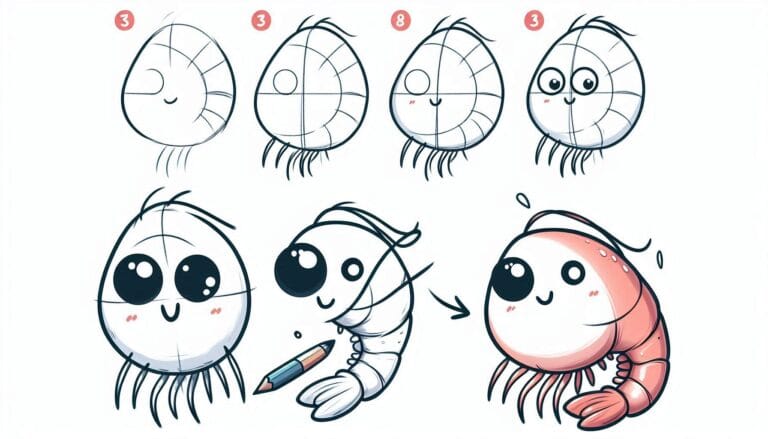 3 3 8 3