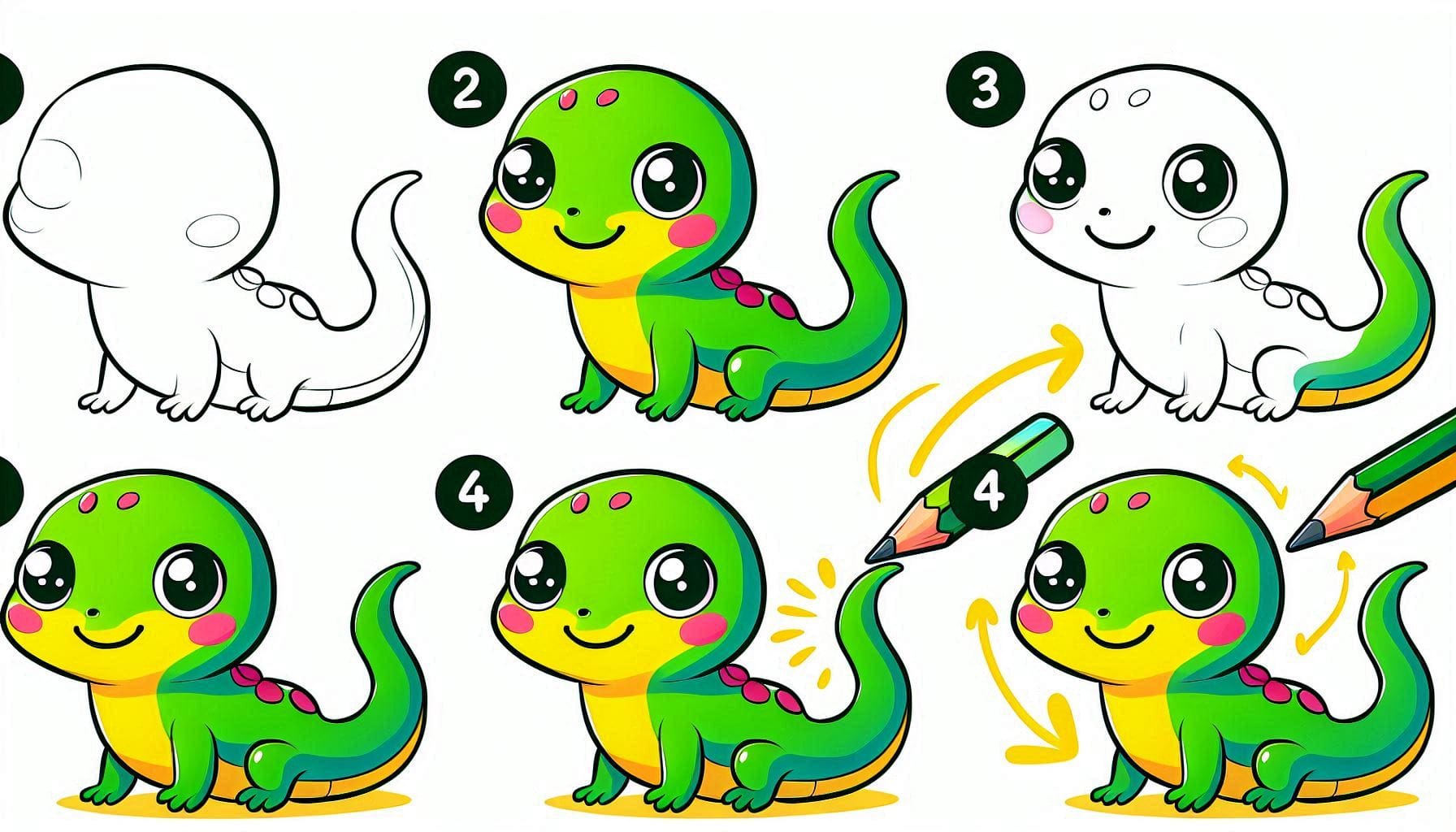 2

3

4

4