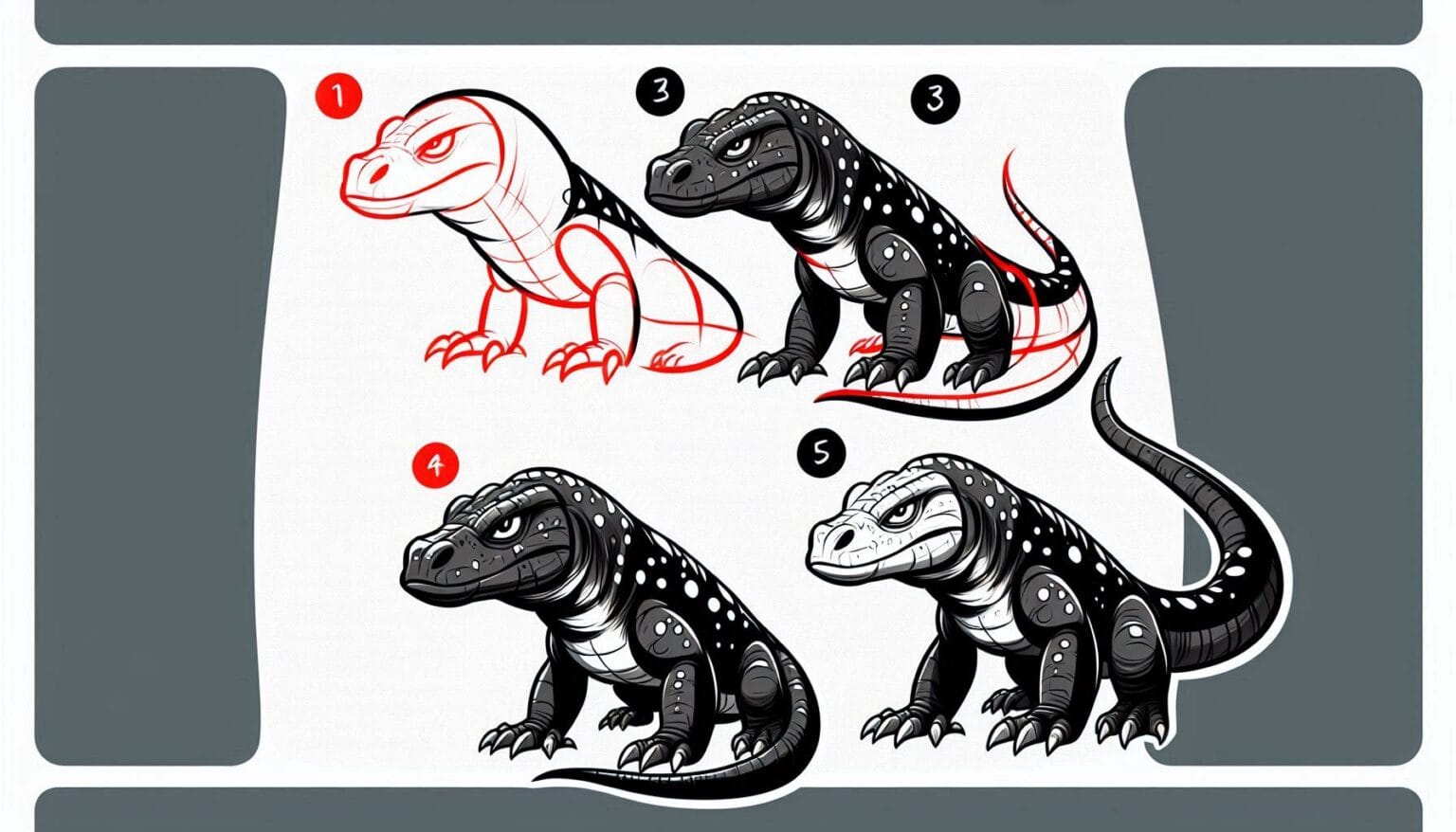 1
3
3
4
5