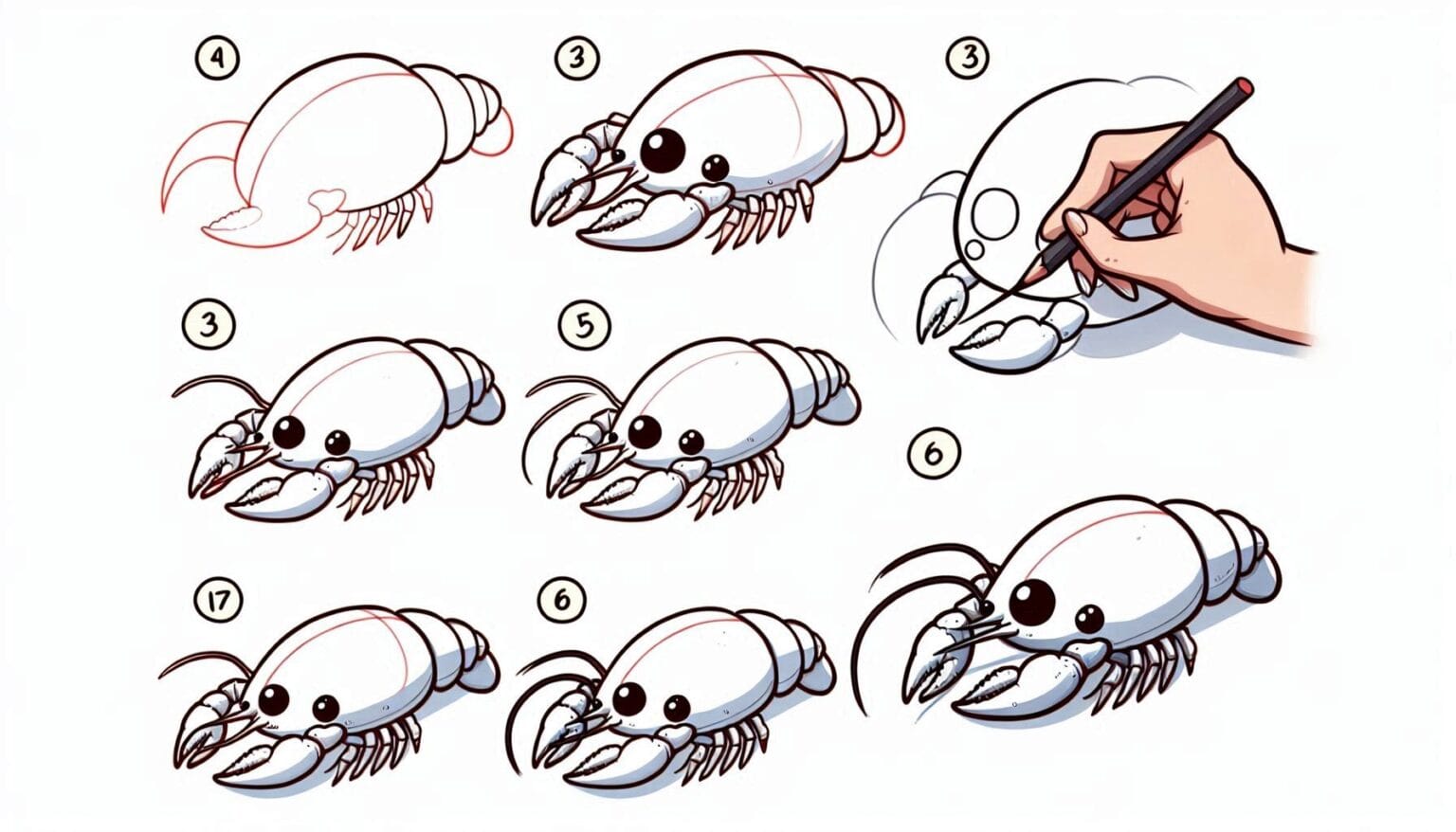 4

3

3

3

5

6

17

6